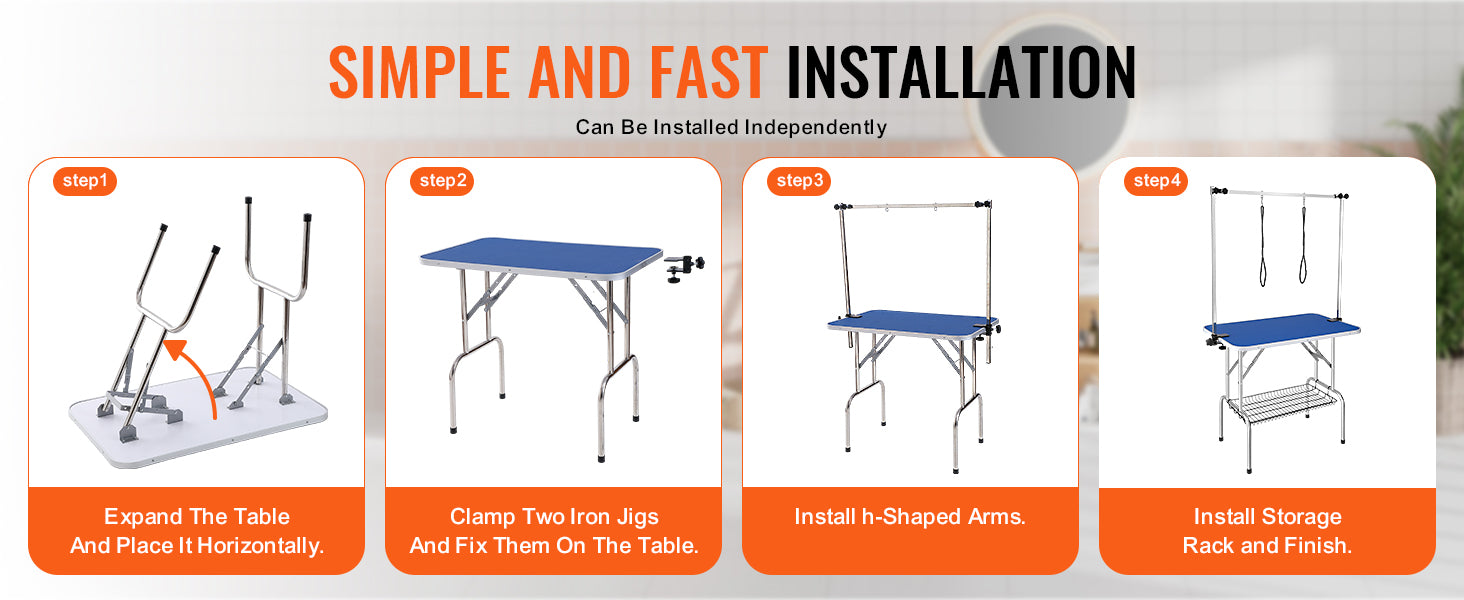 SIMPLE AND FAST INSTALLATION

Can Be Installed Independently

step1

Expand The Table And Place It Horizontally.

step2

Clamp Two Iron Jigs And Fix Them On The Table.

step3

Install h-Shaped Arms.

step4

Install Storage Rack and Finish.