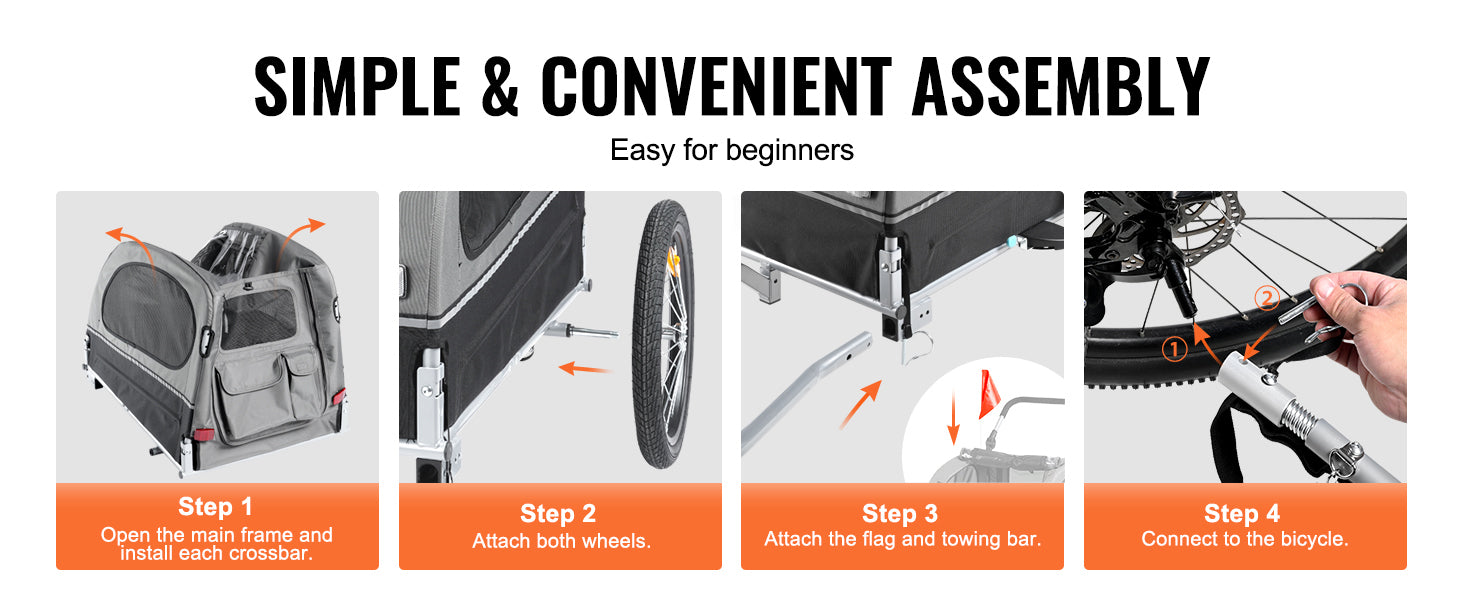 SIMPLE & CONVENIENT ASSEMBLY

Easy for beginners

Step 1
Open the main frame and install each crossbar.

Step 2
Attach both wheels.

Step 3
Attach the flag and towing bar.

①

②

Step 4
Connect to the bicycle.