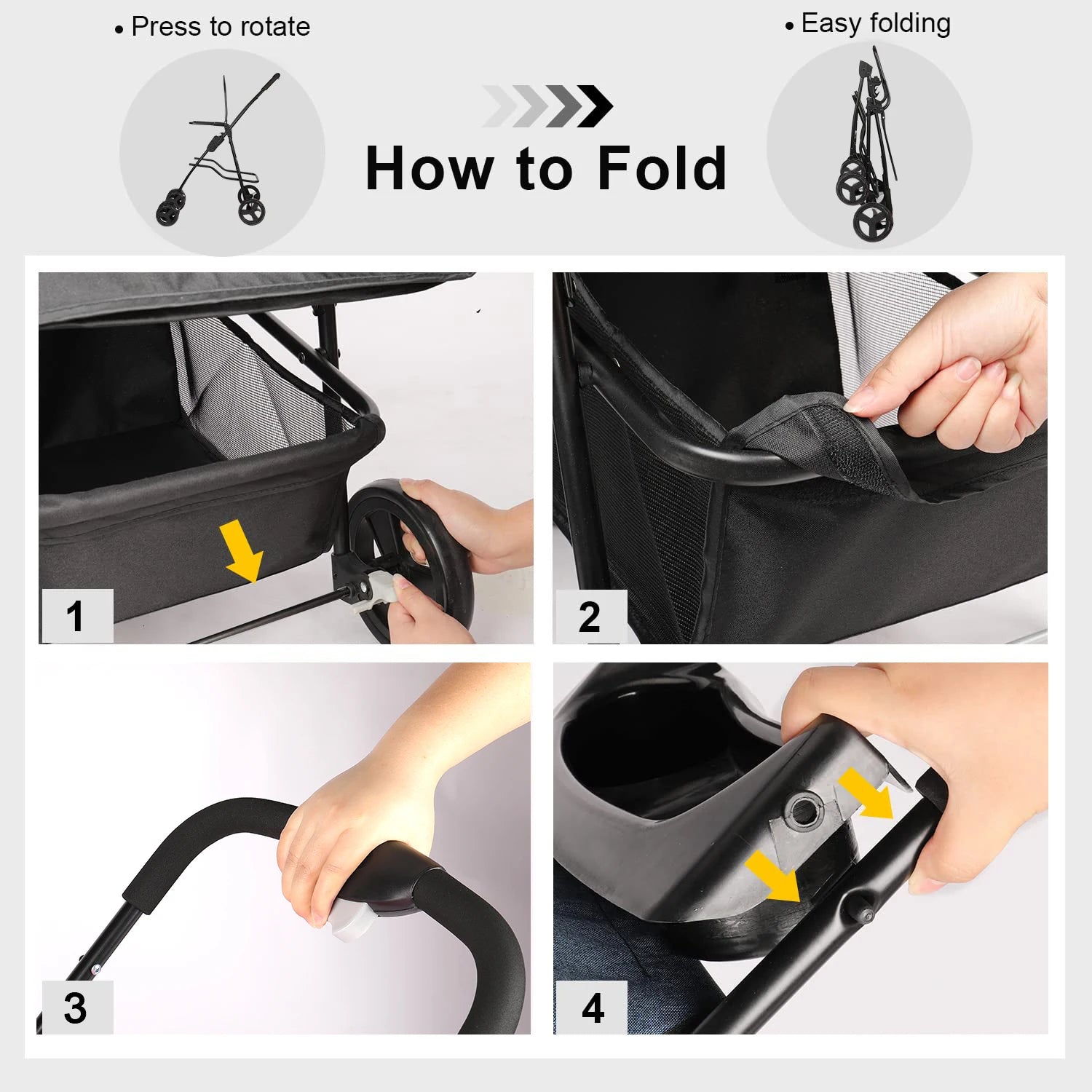 • Press to rotate

How to Fold

• Easy folding

1

2

3

4